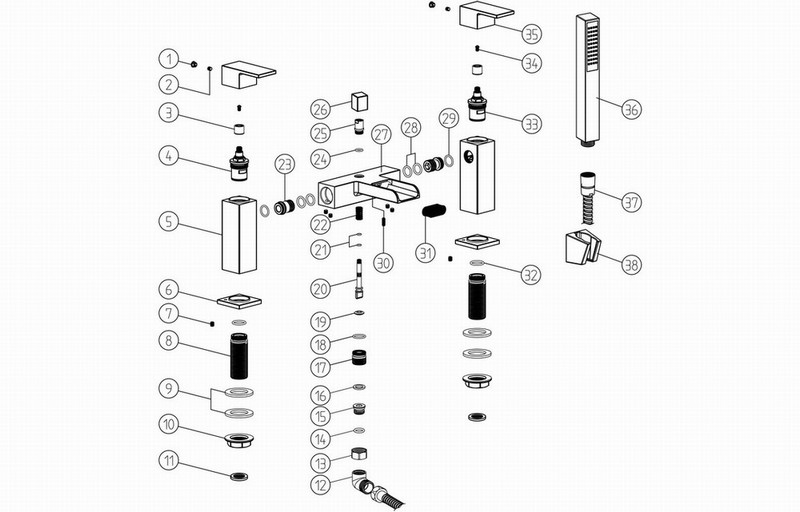 1
2
3
4
5
6
7
8
9
10
11
12
13
14
15
16
17
18
19
20
21
22
23
24
25
26
27
28
29
30
31
32
33
34
35
36
37
38