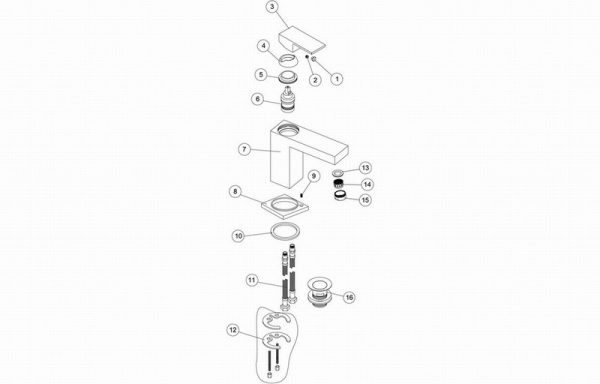 3
4
2
1
5
6
7
13
9
14
8
15
10
11
16
12