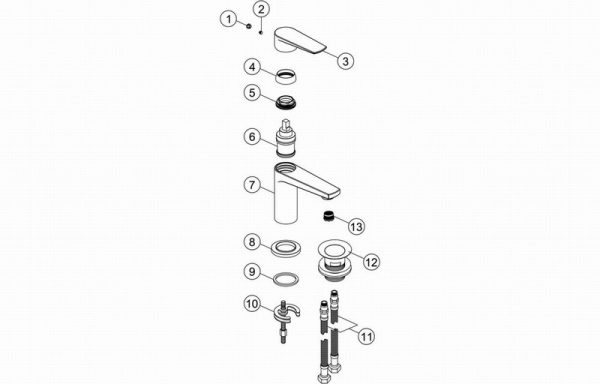 1
2
3
4
5
6
7
13
8
12
9
10
11