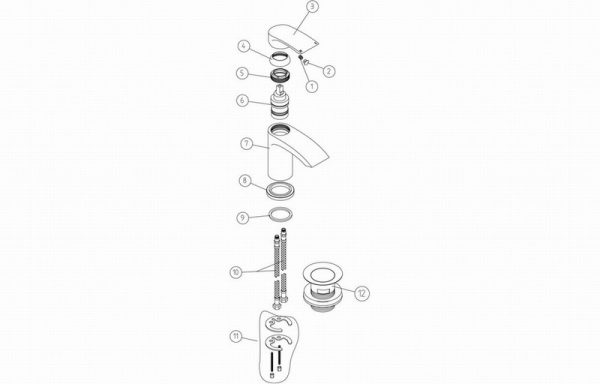 3
4
2
5
1
6
7
8
9
10
12
11