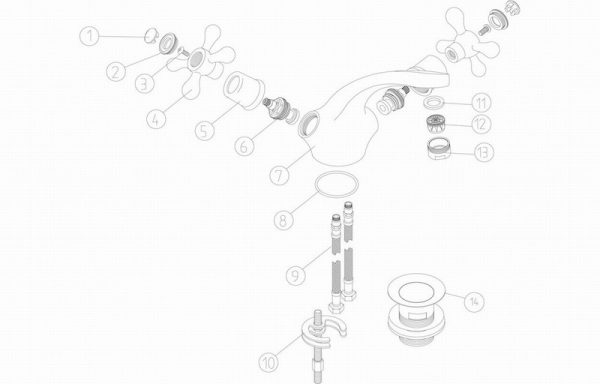 1
2
3
4
5
6
7
8
9
10
11
12
13
14