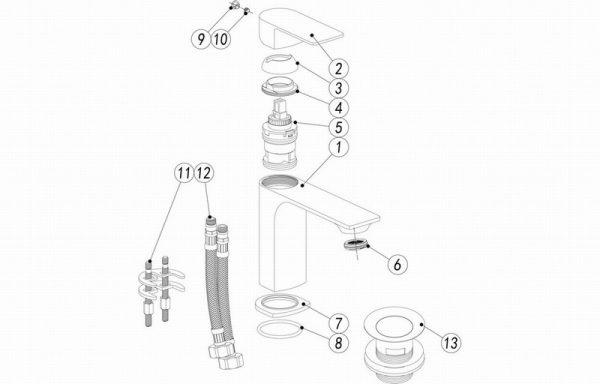 9 10
2
3
4
5
1
11 12
6
7
8
13