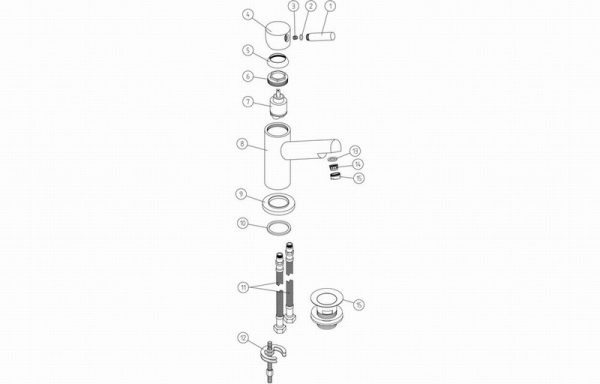 4
3
2
1
5
6
7
8
13
14
15
9
10
11
15
12