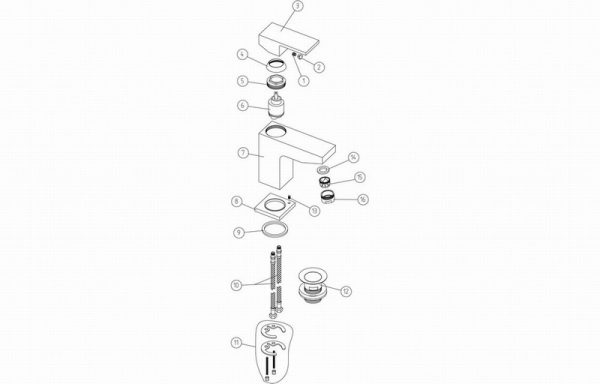 3
4
2
1
5
6
7
14
15
16
8
13
9
10
12
11