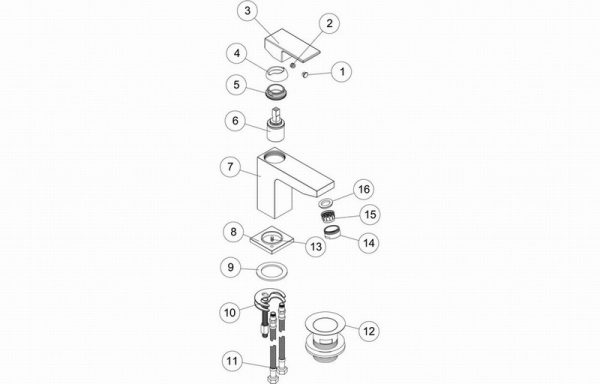 3
2
4
1
5
6
7
16
15
8
13
14
9
10
12
11