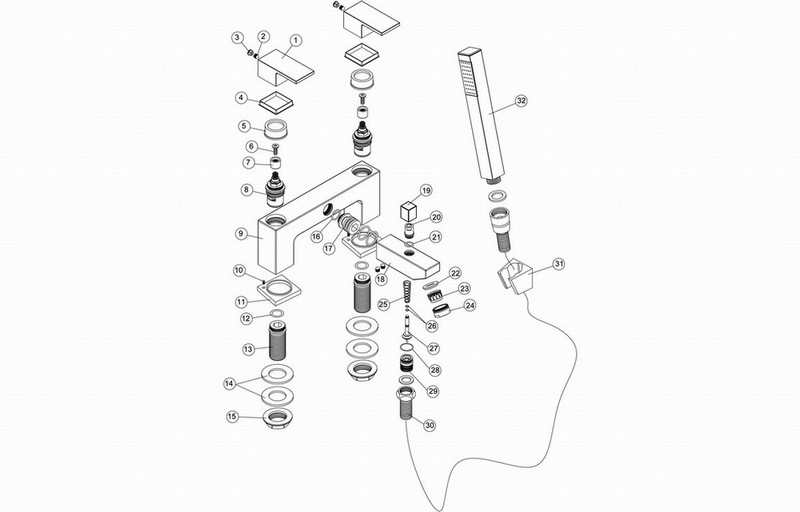 3
2
1
4
5
6
7
8
9
10
11
12
13
14
15
16
17
18
19
20
21
22
23
24
25
26
27
28
29
30
31
32