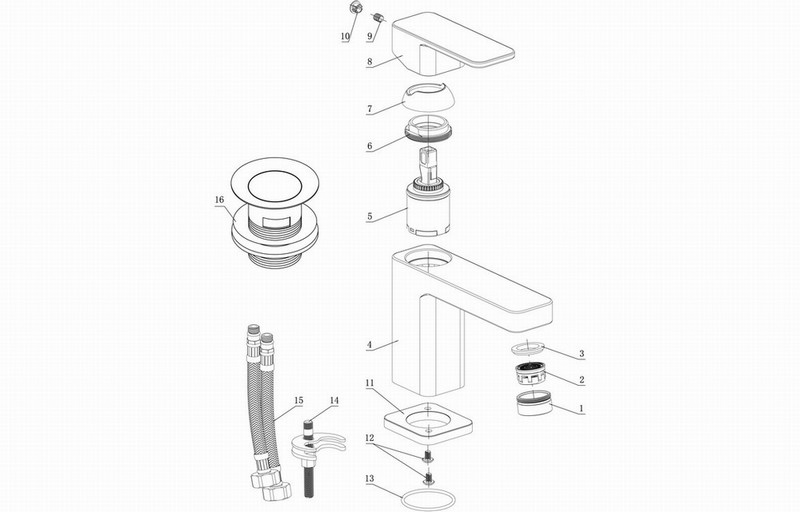 10
9
8
7
6
16
5
4
3
2
1
11
15
14
12
13