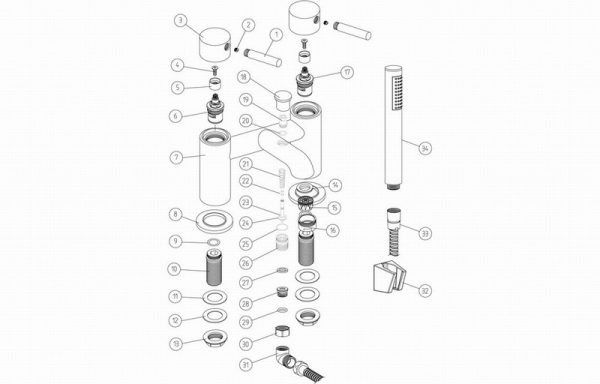 3
2
1
4
5
6
7
8
9
10
11
12
13
18
19
20
21
22
23
24
25
26
27
28
29
30
31
17
14
15
16
34
33
32