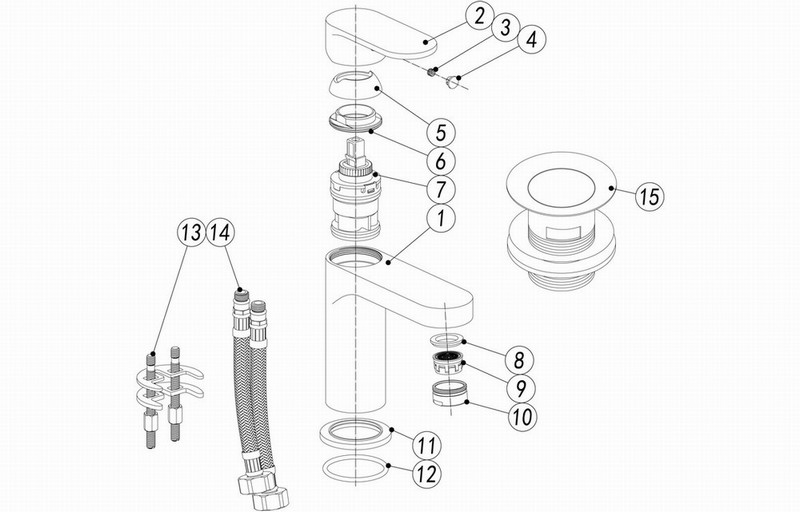 2
3
4
5
6
7
1
15
13
14
8
9
10
11
12