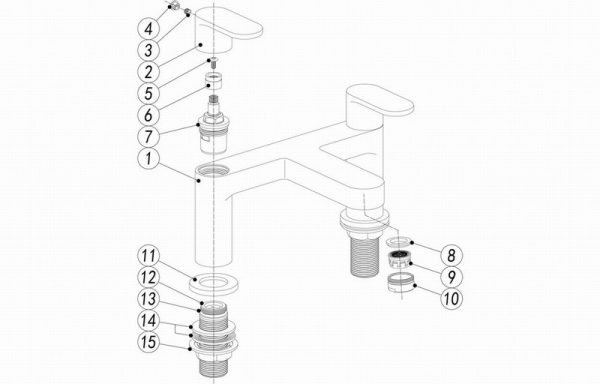 4
3
2
5
6
7
1
11
12
13
14
15
8
9
10