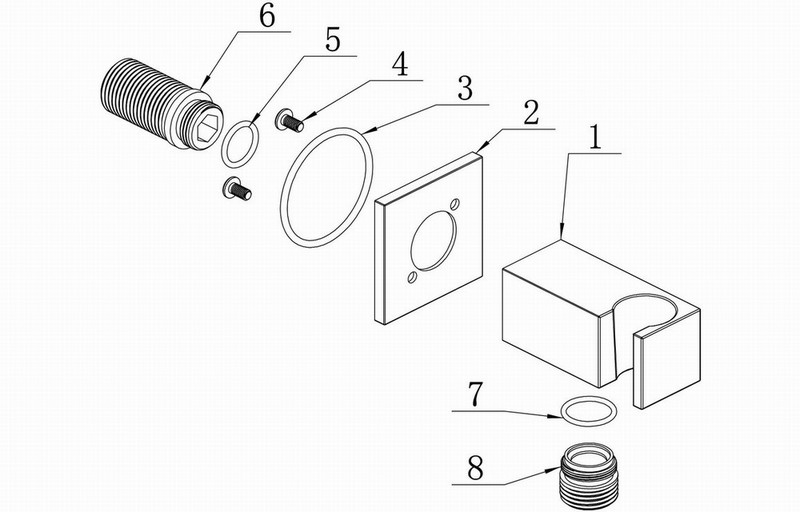 6
5
4
3
2
1
7
8