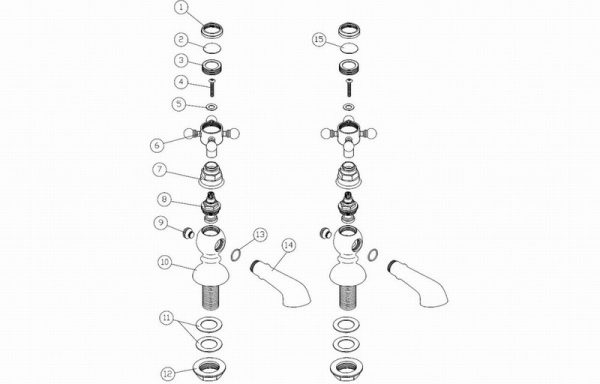 1
2
3
4
5
6
7
8
9
10
11
12
13
14
15